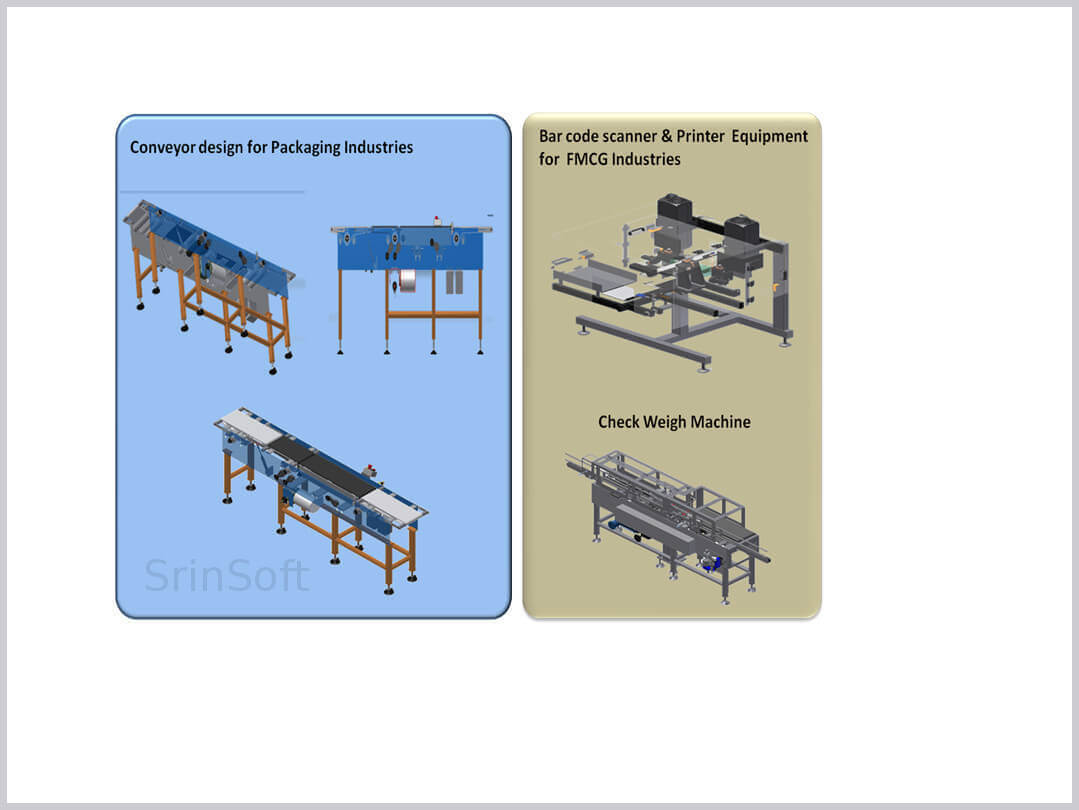 Conveyor design for Packaging Industries

SrinSoft

Bar code scanner & Printer Equipment for FMCG Industries

Check Weigh Machine